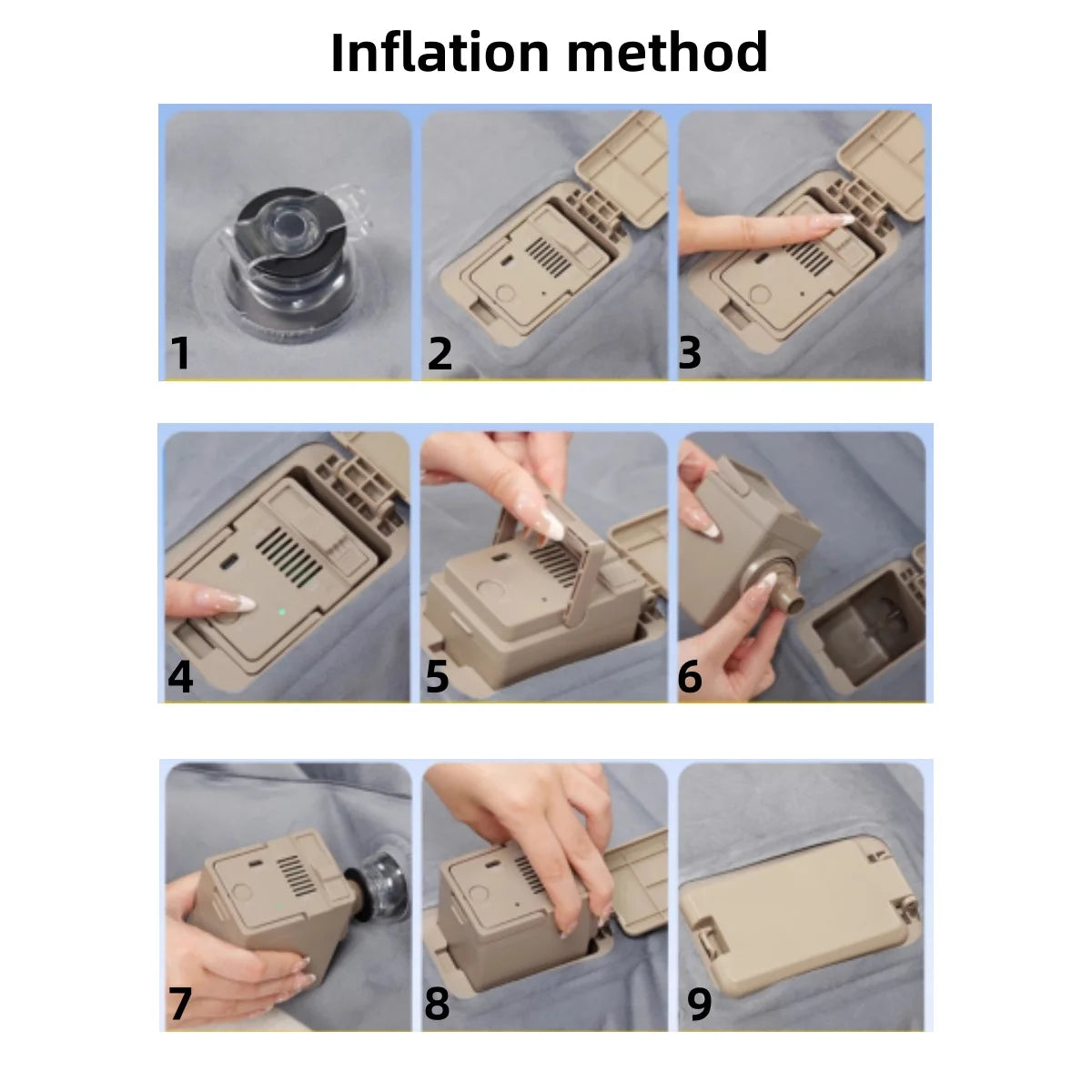 Inflation method

1

2

3

4

5

6

7

8

9